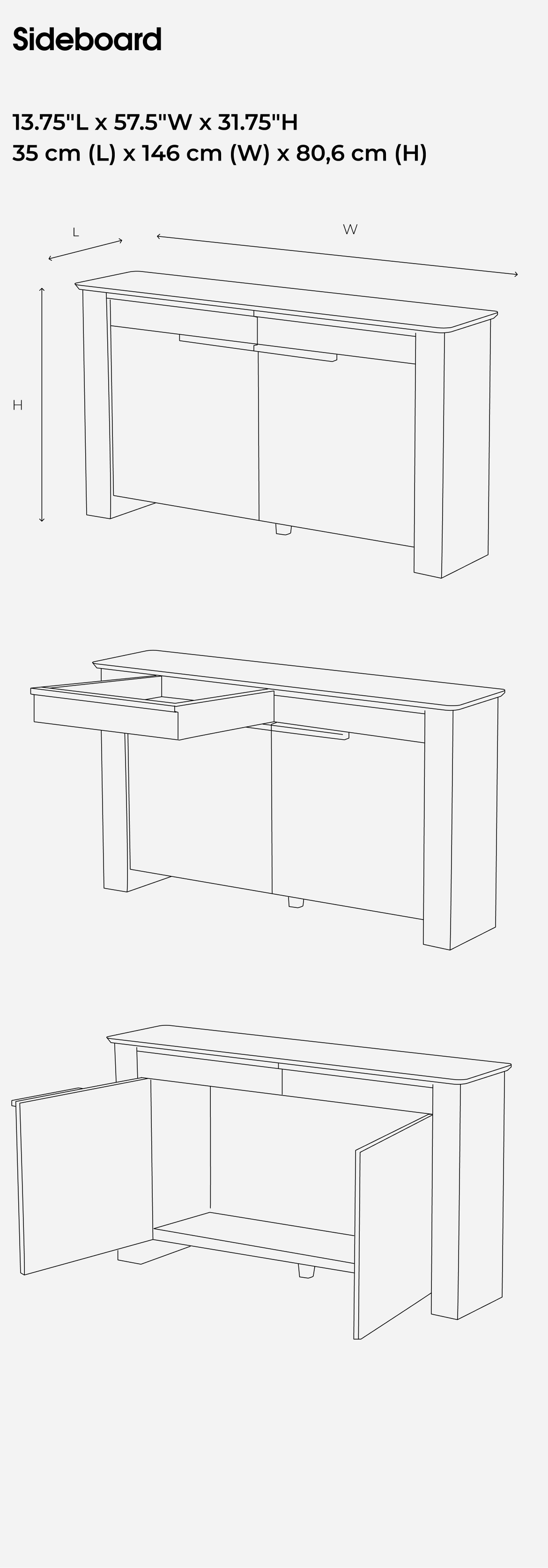 Sideboard

13.75"L x 57.5"W x 31.75"H
35 cm (L) x 146 cm (W) x 80,6 cm (H)

L

W

H